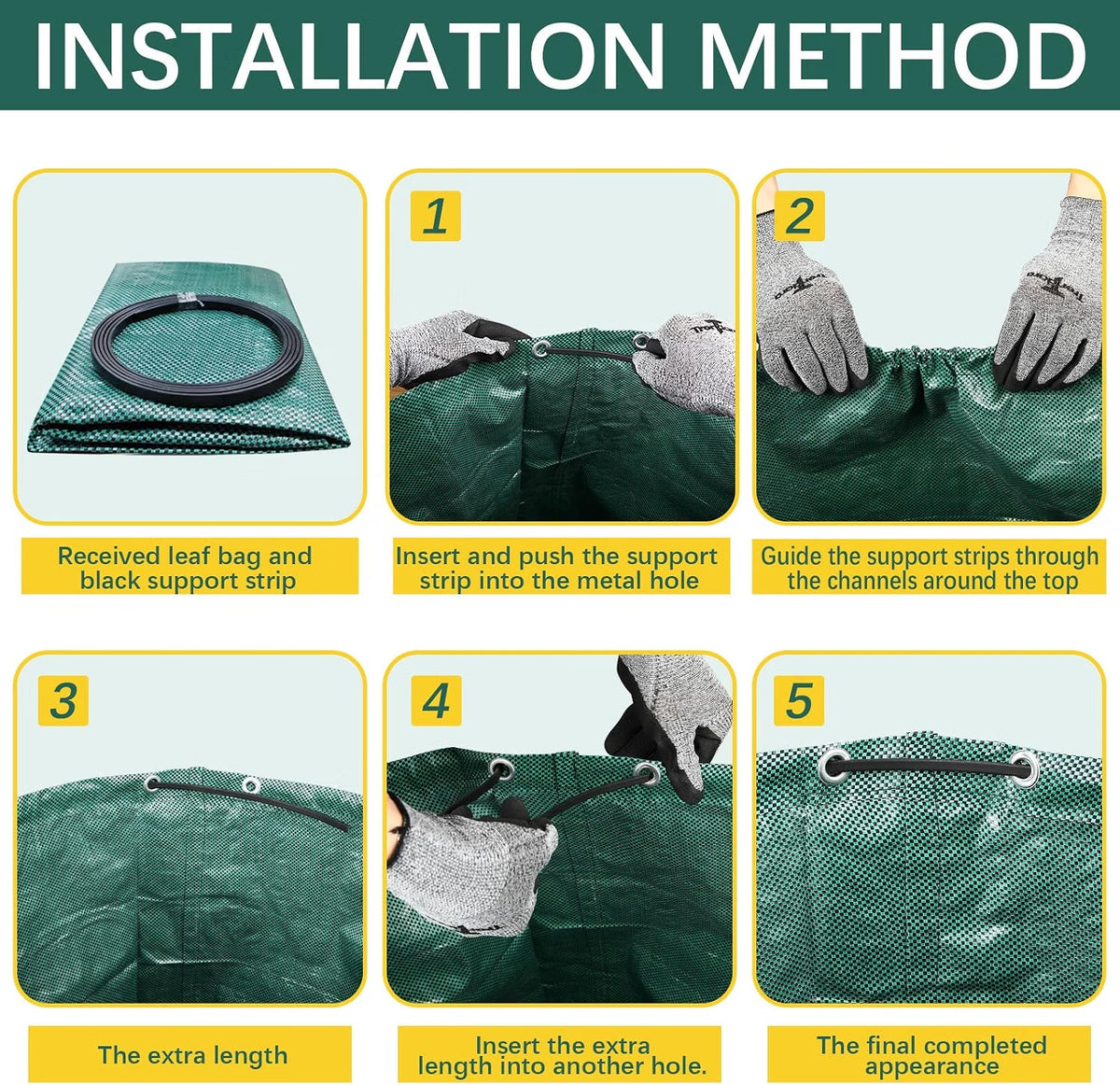 INSTALLATION METHOD

Received leaf bag and black support strip

1

Insert and push the support strip into the metal hole

2

Guide the support strips through the channels around the top

3

The extra length

4

Insert the extra length into another hole.

5

The final completed appearance